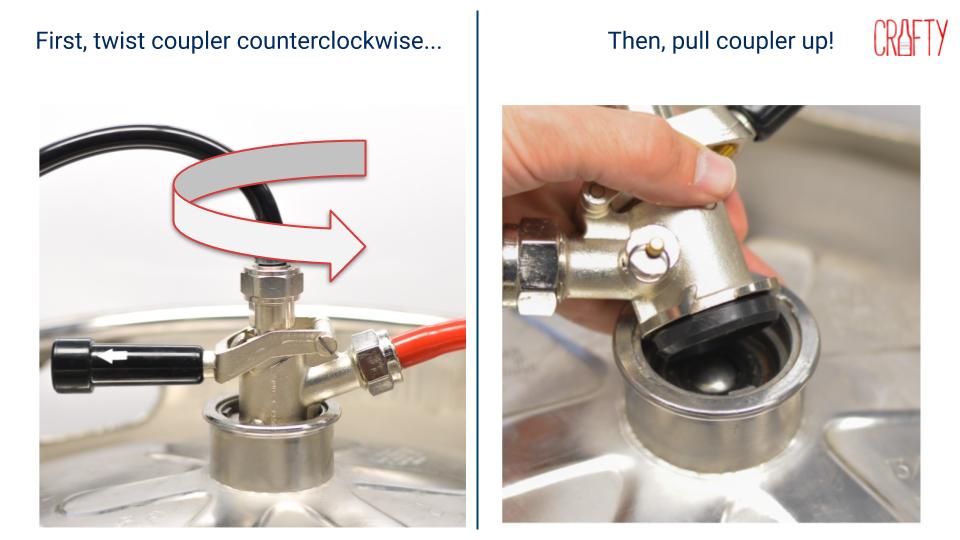 First, twist coupler counterclockwise...

Then, pull coupler up!

CRAFTY